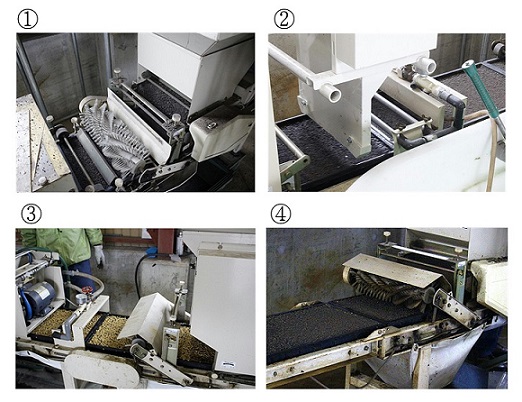 ①

②

③

④